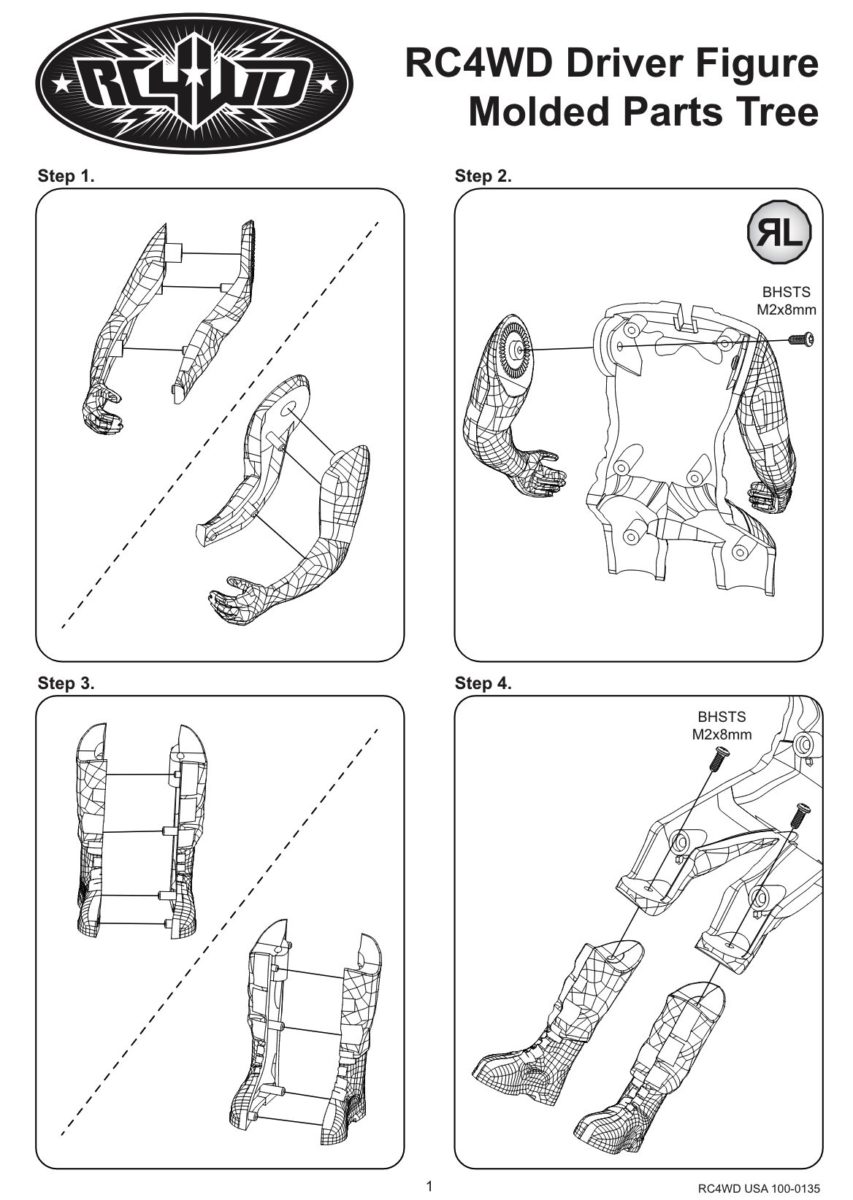 RC4WD

RC4WD Driver Figure Molded Parts Tree

Step 1.

Step 2.

RL

BHSTS M2x8mm

Step 3.

Step 4.

BHSTS M2x8mm

1

RC4WD USA 100-0135